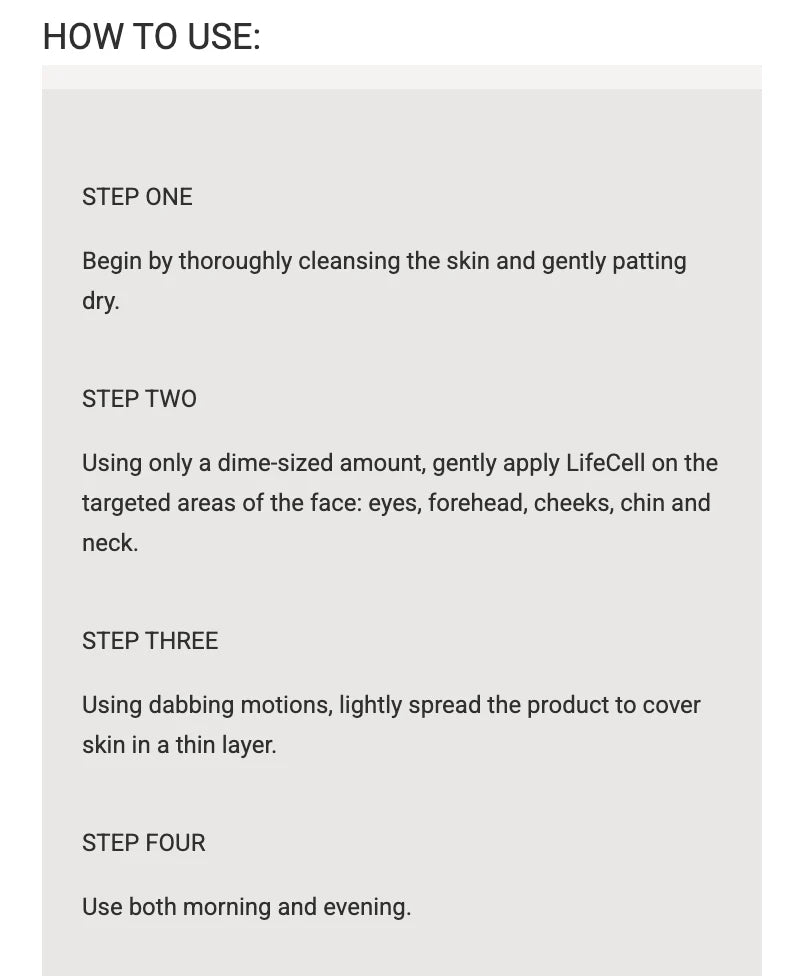 HOW TO USE:

STEP ONE

Begin by thoroughly cleansing the skin and gently patting dry.

STEP TWO

Using only a dime-sized amount, gently apply LifeCell on the targeted areas of the face: eyes, forehead, cheeks, chin and neck.

STEP THREE

Using dabbing motions, lightly spread the product to cover skin in a thin layer.

STEP FOUR

Use both morning and evening.